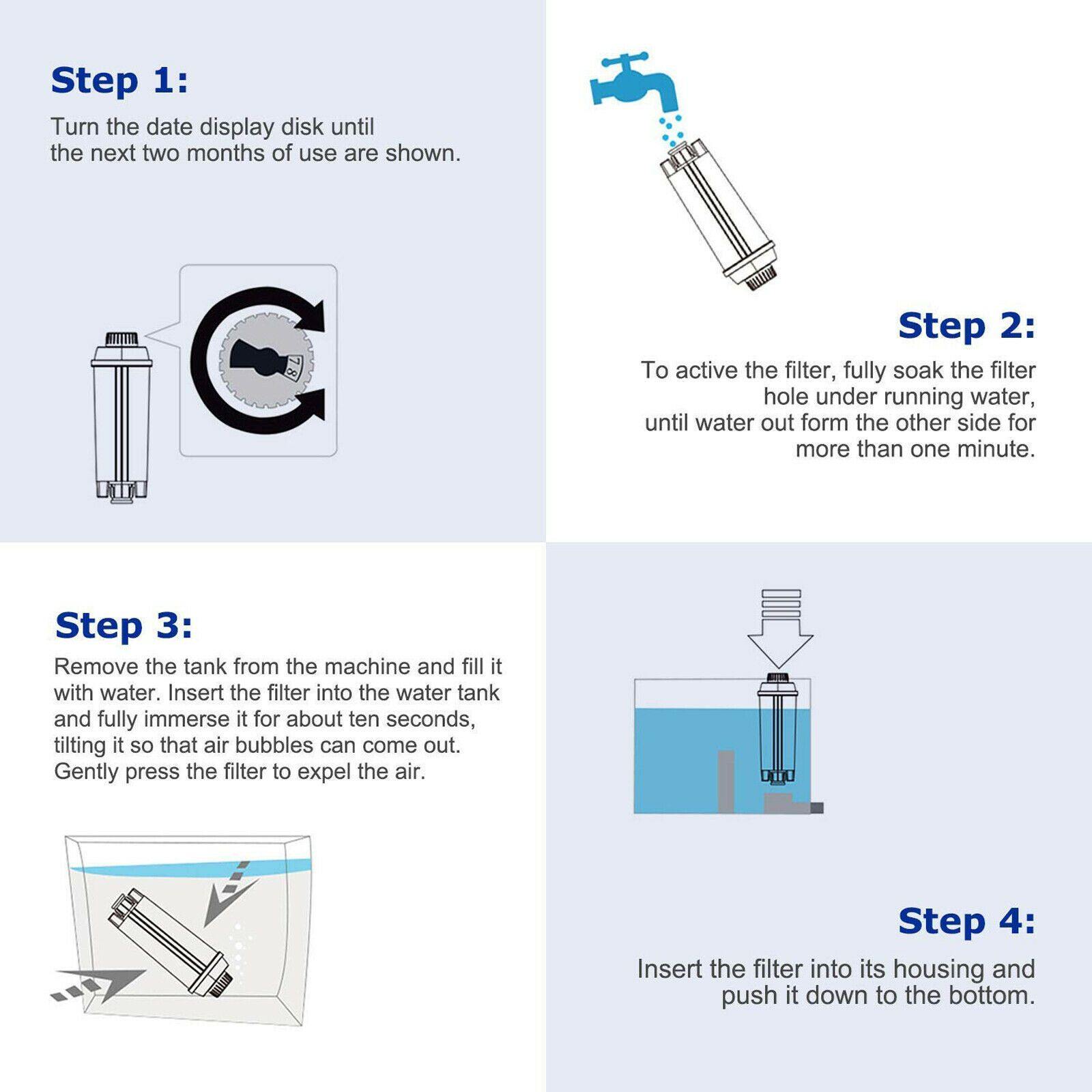 Step 1:
Turn the date display disk until the next two months of use are shown.

7
8

Step 2:
To active the filter, fully soak the filter hole under running water, until water out form the other side for more than one minute.

Step 3:
Remove the tank from the machine and fill it with water. Insert the filter into the water tank and fully immerse it for about ten seconds, tilting it so that air bubbles can come out. Gently press the filter to expel the air.

Step 4:
Insert the filter into its housing and push it down to the bottom.