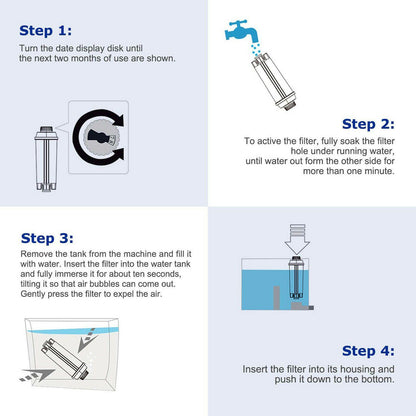 Step 1:
Turn the date display disk until the next two months of use are shown.

Step 2:
To active the filter, fully soak the filter hole under running water, until water out form the other side for more than one minute.

Step 3:
Remove the tank from the machine and fill it with water. Insert the filter into the water tank and fully immerse it for about ten seconds, tilting it so that air bubbles can come out. Gently press the filter to expel the air.

Step 4:
Insert the filter into its housing and push it down to the bottom.