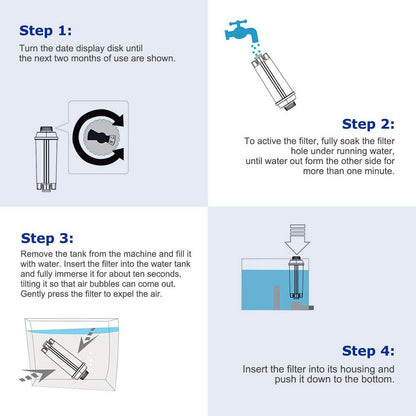 Step 1:

Turn the date display disk until the next two months of use are shown.

Step 2:

To active the filter, fully soak the filter hole under running water, until water out form the other side for more than one minute.

Step 3:

Remove the tank from the machine and fill it with water. Insert the filter into the water tank and fully immerse it for about ten seconds, tilting it so that air bubbles can come out. Gently press the filter to expel the air.

Step 4:

Insert the filter into its housing and push it down to the bottom.